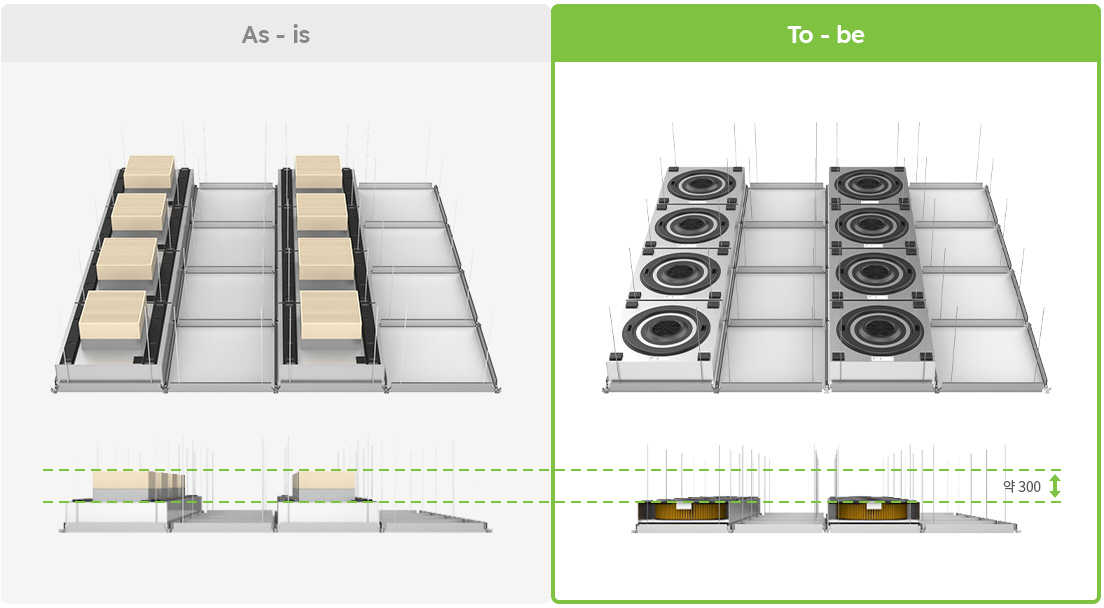 As - is

To - be

약 300